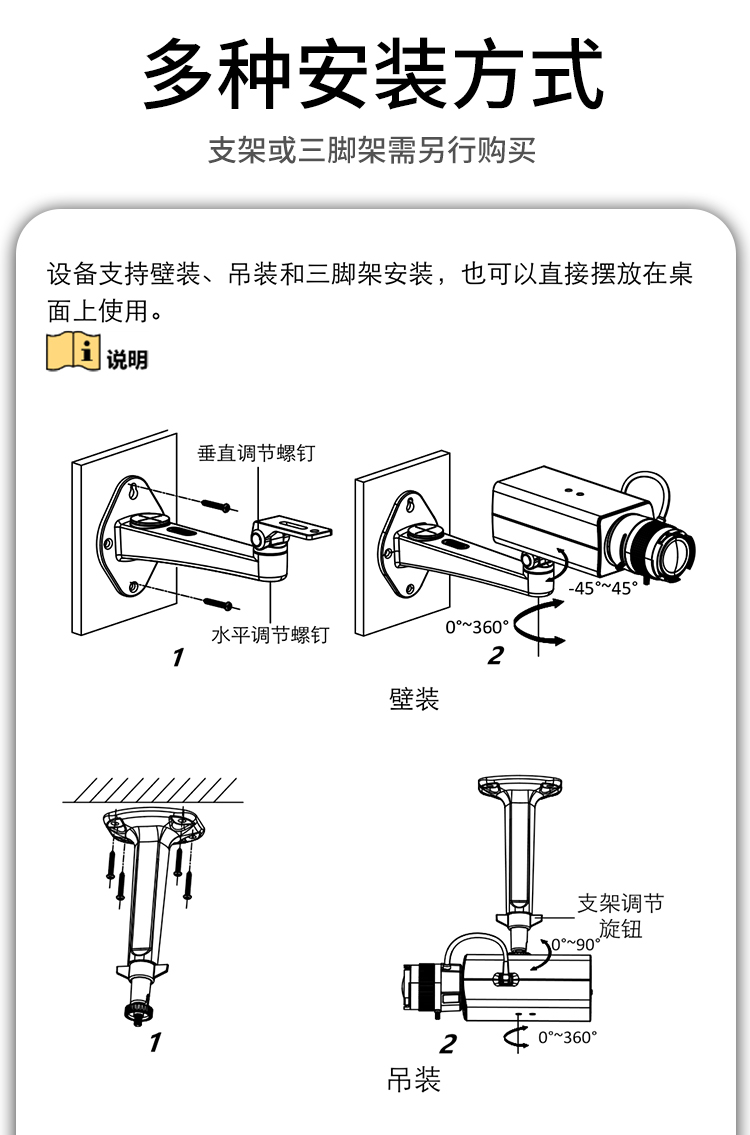 多种安装方式

支架或三脚架需另行购买

设备支持壁装、吊装和三脚架安装，也可以直接摆放在桌面上使用。

说明

垂直调节螺钉

水平调节螺钉

1

-45°~45°

0°~360°

2

壁装

1

支架调节旋钮

0°~90°

0°~360°

2

吊装