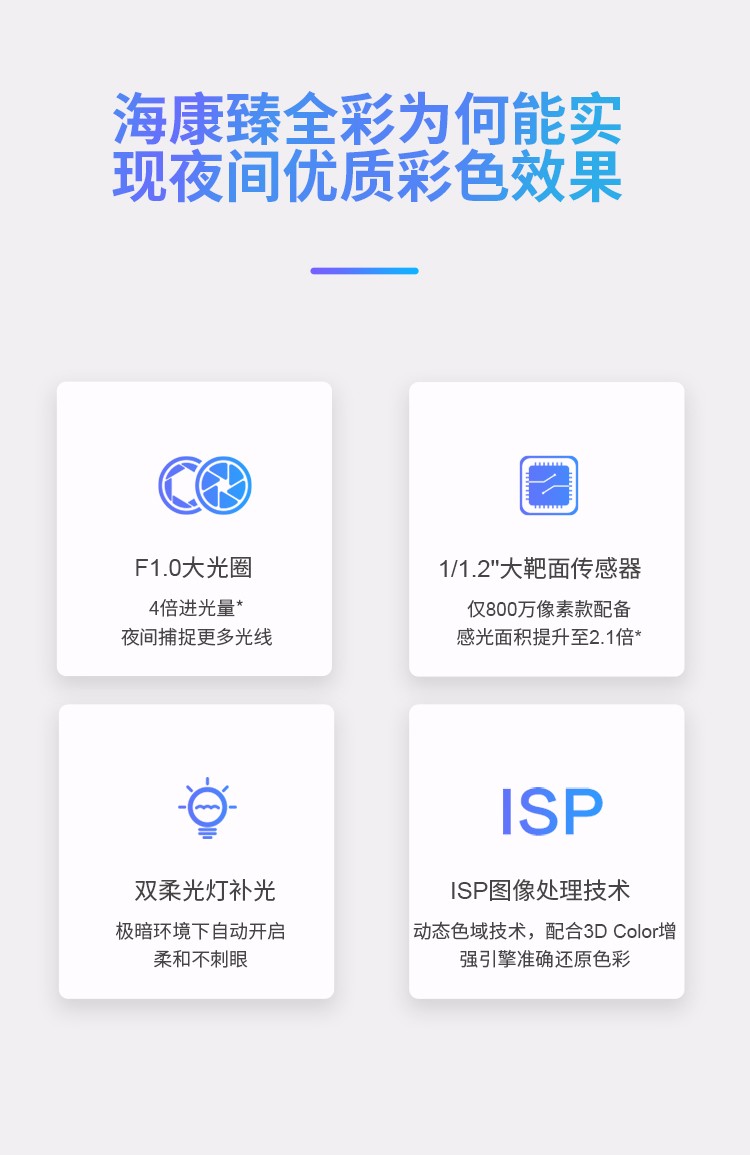 海康臻全彩为何能实现夜间优质彩色效果

F1.0大光圈

4倍进光量*
夜间捕捉更多光线

1/1.2"大靶面传感器

仅800万像素款配备
感光面积提升至2.1倍*

双柔光灯补光

极暗环境下自动开启
柔和不刺眼

ISP

ISP图像处理技术

动态色域技术，配合3D Color增强引擎准确还原色彩