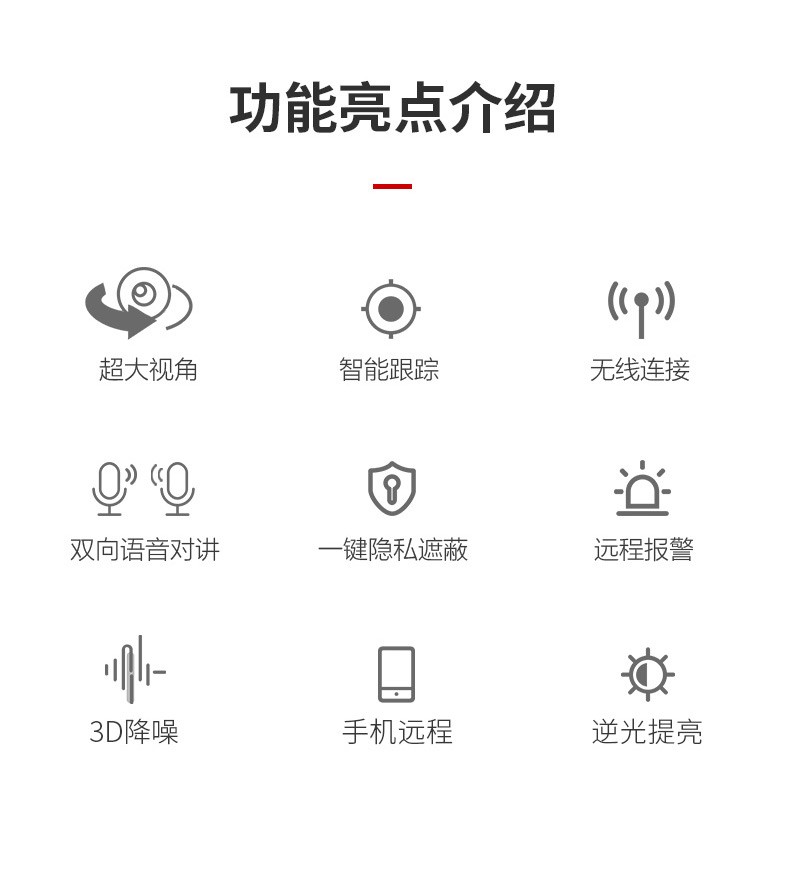 功能亮点介绍

超大视角

智能跟踪

无线连接

双向语音对讲

一键隐私遮蔽

远程报警

3D降噪

手机远程

逆光提亮