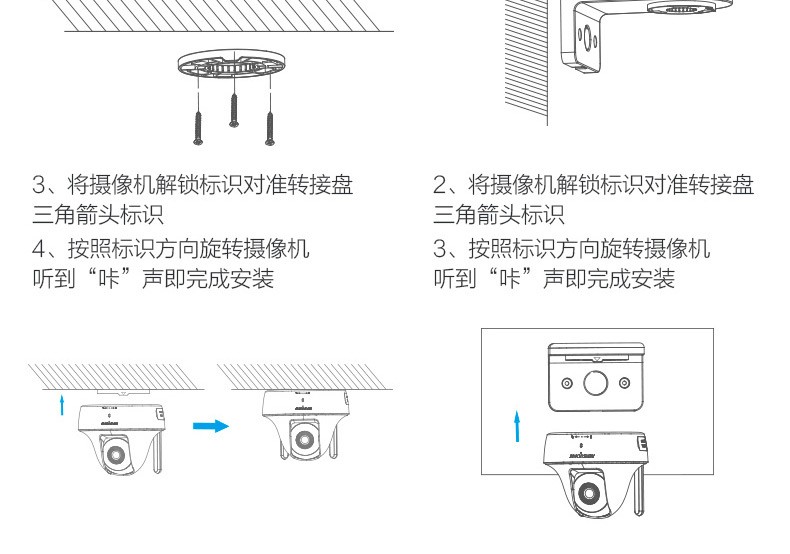 3、将摄像机解锁标识对准转接盘三角箭头标识

4、按照标识方向旋转摄像机听到“咔”声即完成安装

2、将摄像机解锁标识对准转接盘三角箭头标识

3、按照标识方向旋转摄像机听到“咔”声即完成安装