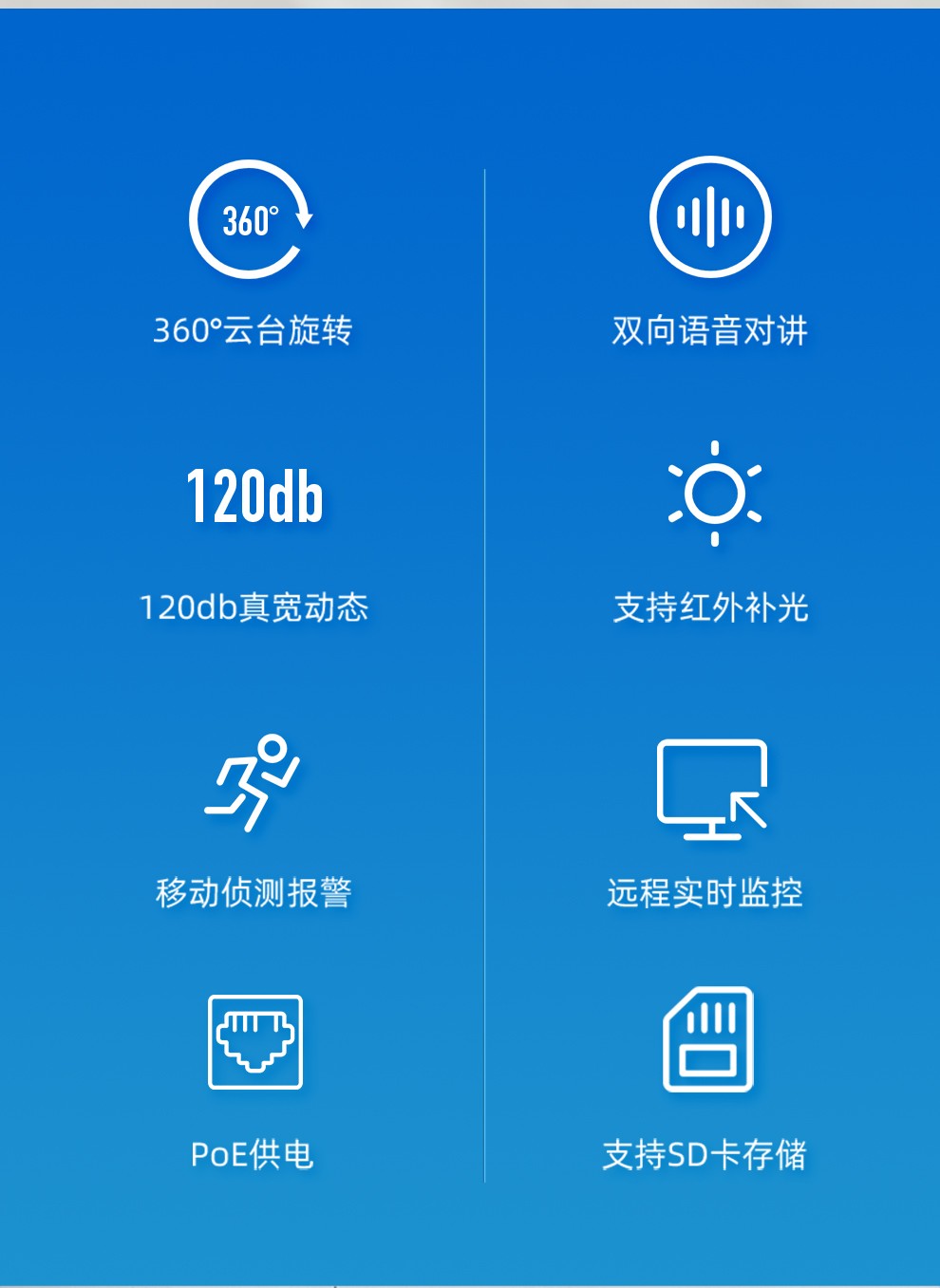 360°

360°云台旋转

120db

120db真宽动态

移动侦测报警

PoE供电

双向语音对讲

支持红外补光

远程实时监控

支持SD卡存储