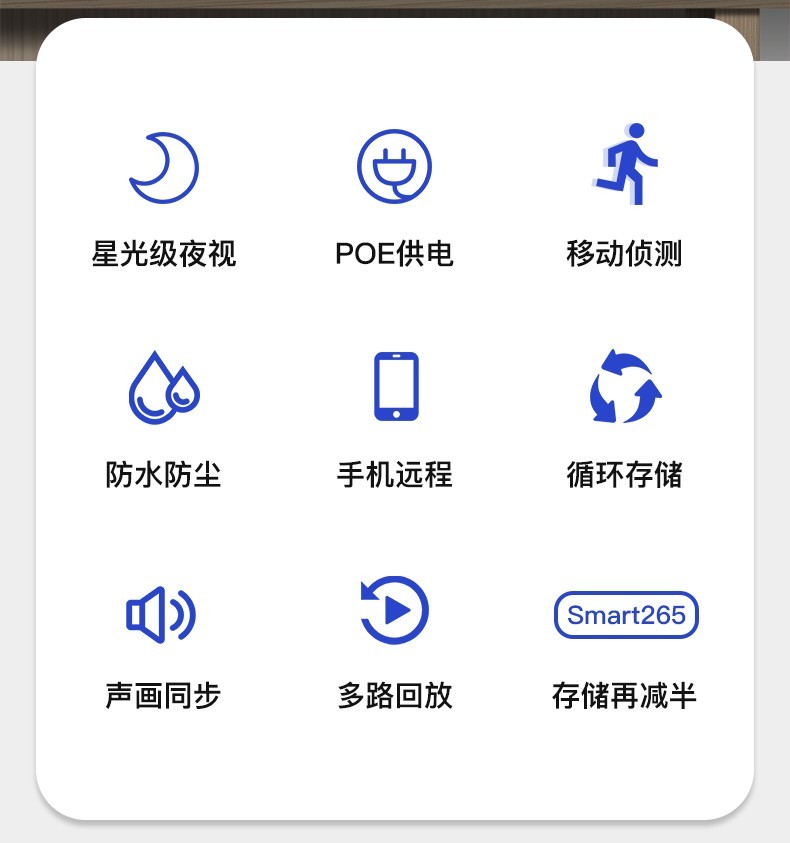 星光级夜视

POE供电

移动侦测

防水防尘

手机远程

循环存储

声画同步

多路回放

Smart265

存储再减半