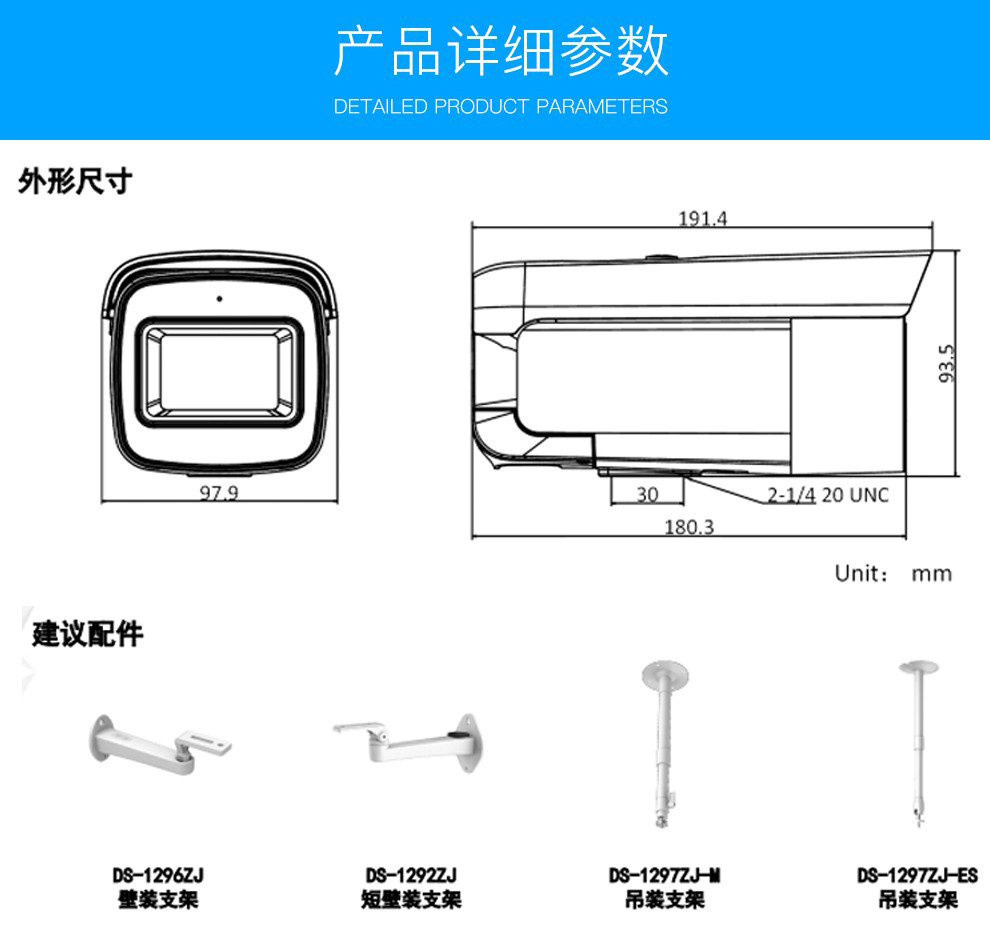 产品详细参数
DETAILED PRODUCT PARAMETERS

外形尺寸

97.9

191.4

93.5

30

2-1/4 20 UNC

180.3

Unit: mm

建议配件

DS-1296ZJ
壁装支架

DS-1292ZJ
短壁装支架

DS-1297ZJ-M
吊装支架

DS-1297ZJ-ES
吊装支架