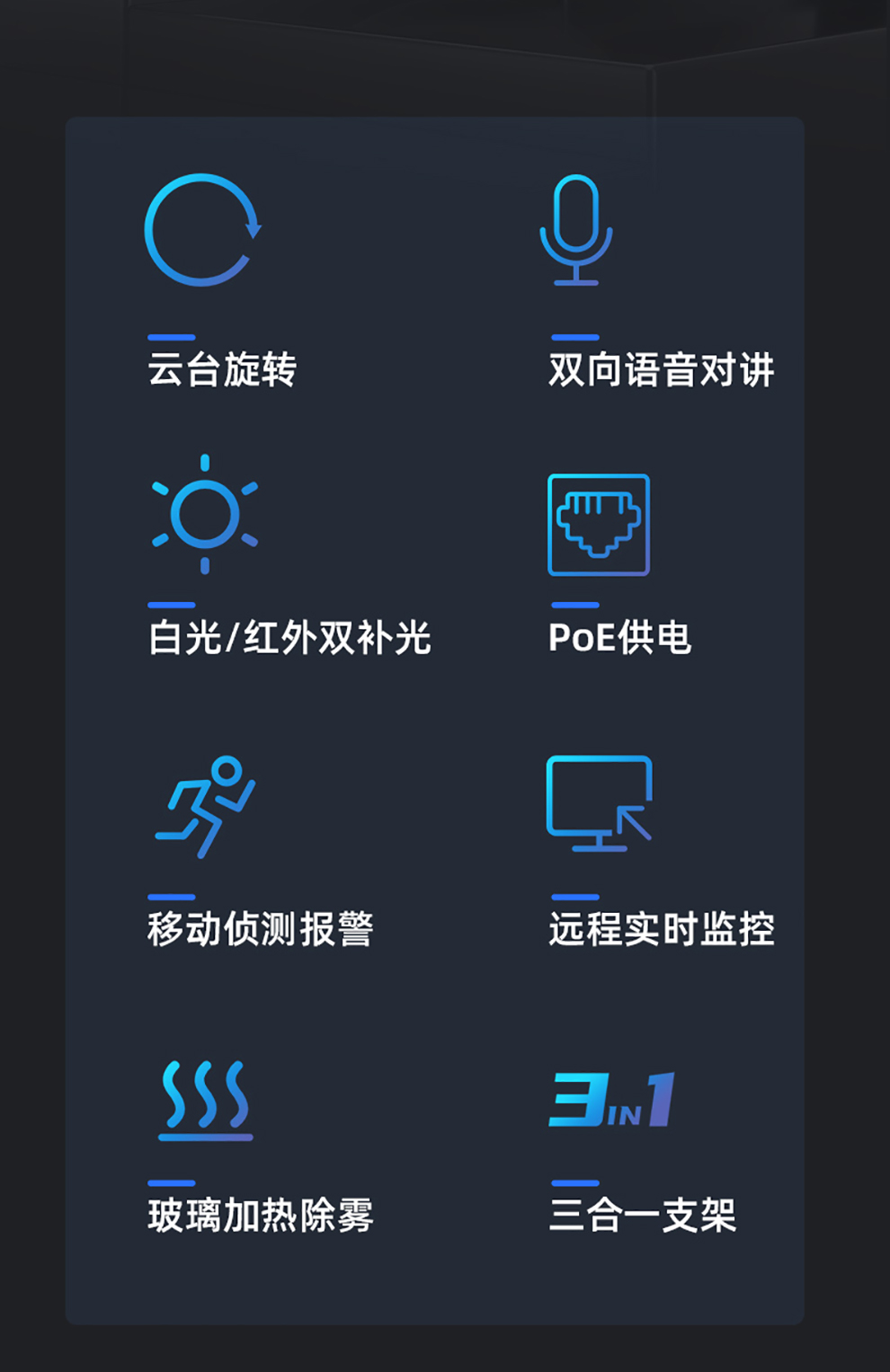 云台旋转

双向语音对讲

白光/红外双补光

PoE供电

移动侦测报警

远程实时监控

玻璃加热除雾

3IN1

三合一支架