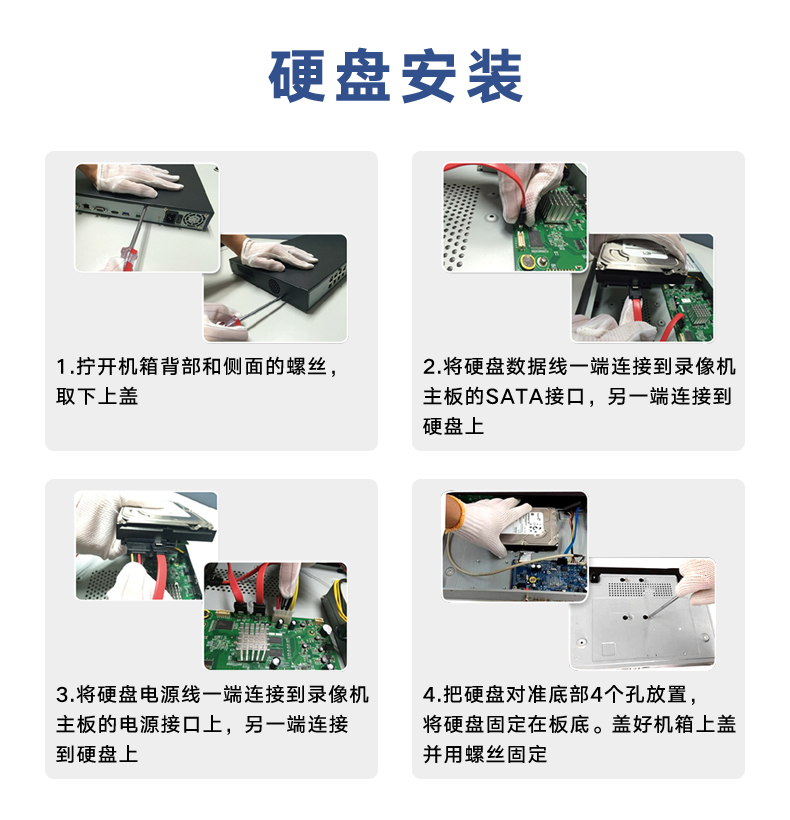 硬盘安装

1.拧开机箱背部和侧面的螺丝，取下上盖

2.将硬盘数据线一端连接到录像机主板的SATA接口，另一端连接到硬盘上

3.将硬盘电源线一端连接到录像机主板的电源接口上，另一端连接到硬盘上

4.把硬盘对准底部4个孔放置，将硬盘固定在板底。盖好机箱上盖并用螺丝固定