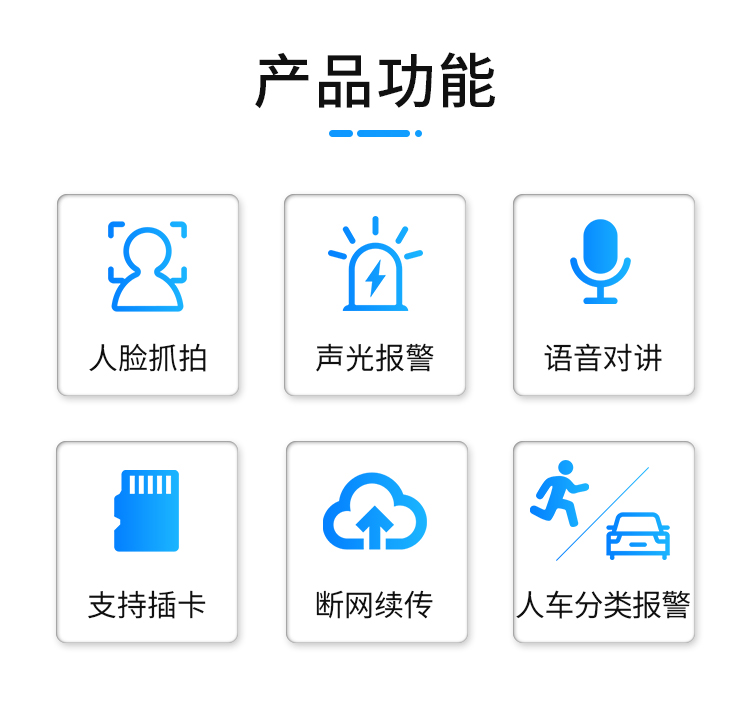 产品功能

人脸抓拍

声光报警

语音对讲

支持插卡

断网续传

人车分类报警