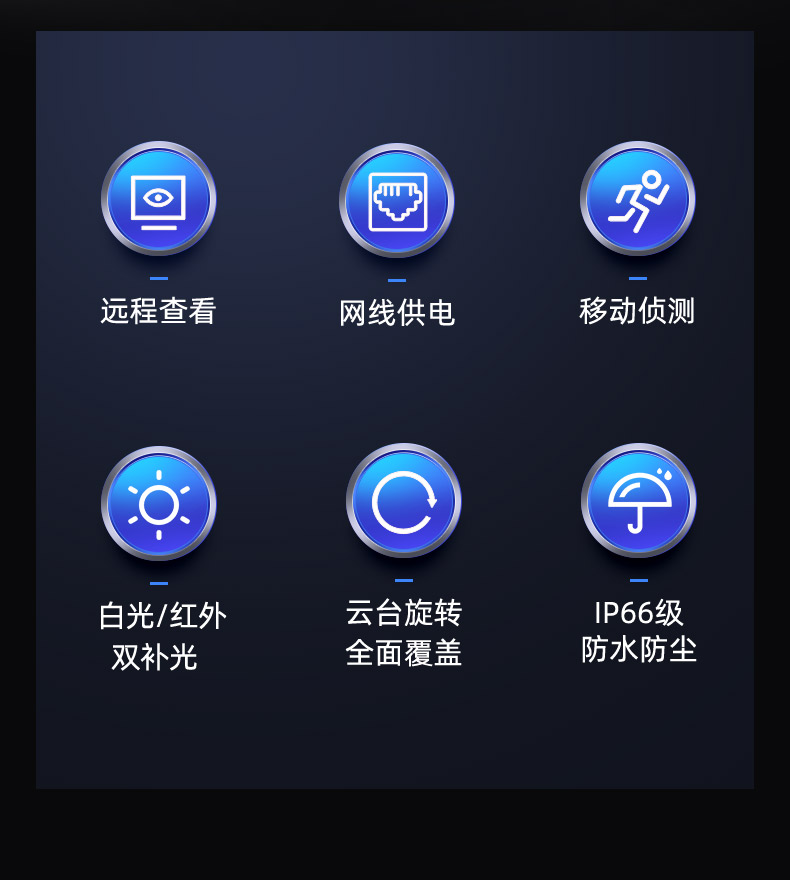 远程查看

网线供电

移动侦测

白光/红外
双补光

云台旋转
全面覆盖

IP66级
防水防尘